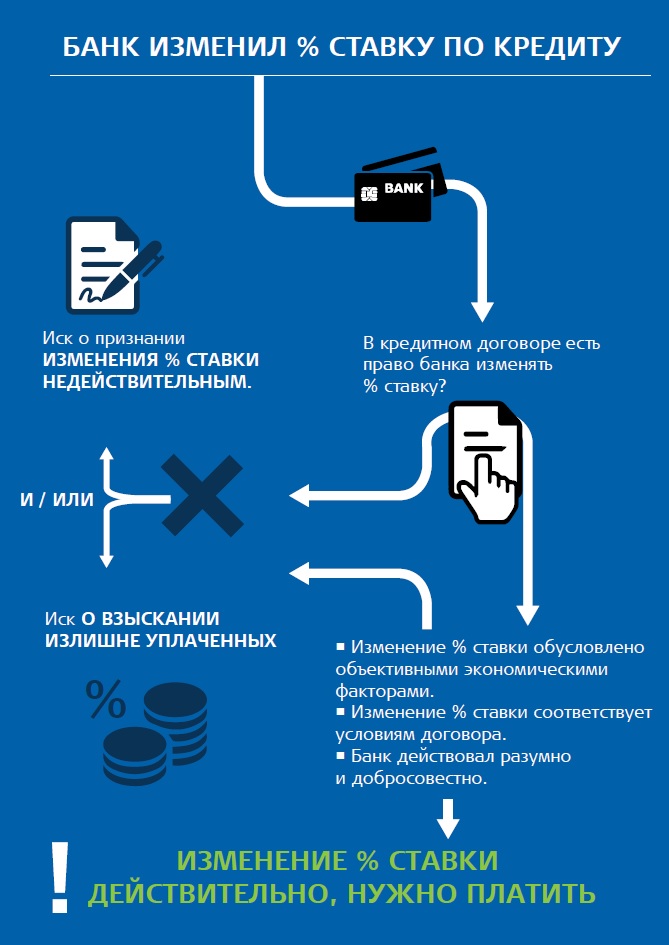 БАНК ИЗМЕНИЛ % СТАВКУ ПО КРЕДИТУ

BANK

В кредитном договоре есть право банка изменять % ставку?

Иск о признании ИЗМЕНЕНИЯ % СТАВКИ НЕДЕЙСТВИТЕЛЬНЫМ.

И / ИЛИ

Иск О ВЗЫСКАНИИ ИЗЛИШНЕ УПЛАЧЕННЫХ

%

▪ Изменение % ставки обусловлено объективными экономическими факторами.
▪ Изменение % ставки соответствует условиям договора.
▪ Банк действовал разумно и добросовестно.

!

ИЗМЕНЕНИЕ % СТАВКИ ДЕЙСТВИТЕЛЬНО, НУЖНО ПЛАТИТЬ